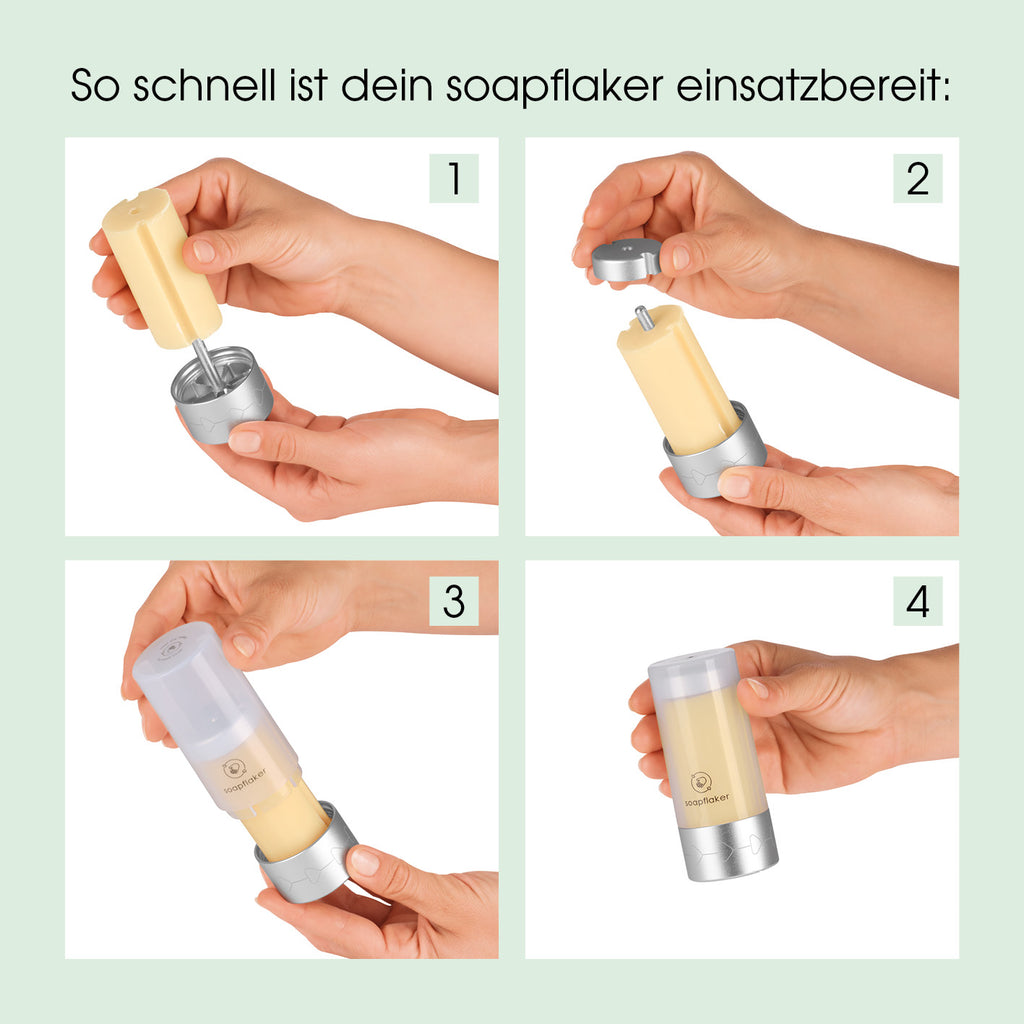 So schnell ist dein soapflaker einsatzbereit:

1

2

3

soapflaker

4

soapflaker