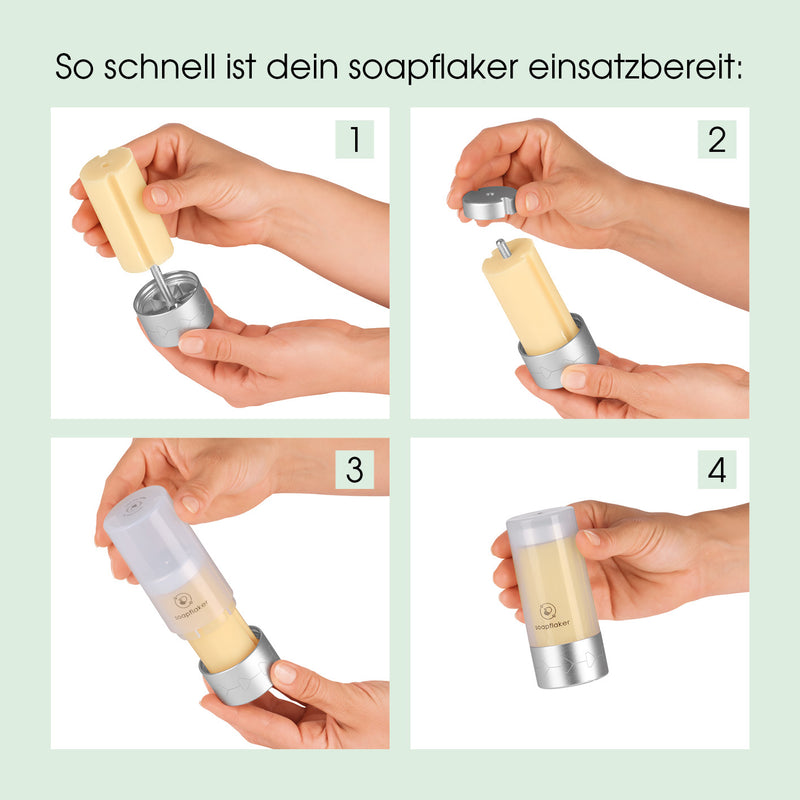 So schnell ist dein soapflaker einsatzbereit:

1

2

3

soapflaker

4

soapflaker