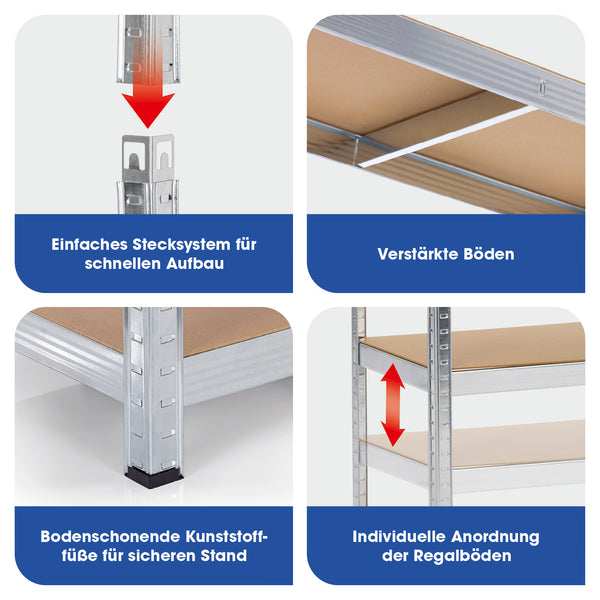 Einfaches Stecksystem für schnellen Aufbau

Verstärkte Böden

Bodenschonende Kunststofffüße für sicheren Stand

Individuelle Anordnung der Regalböden